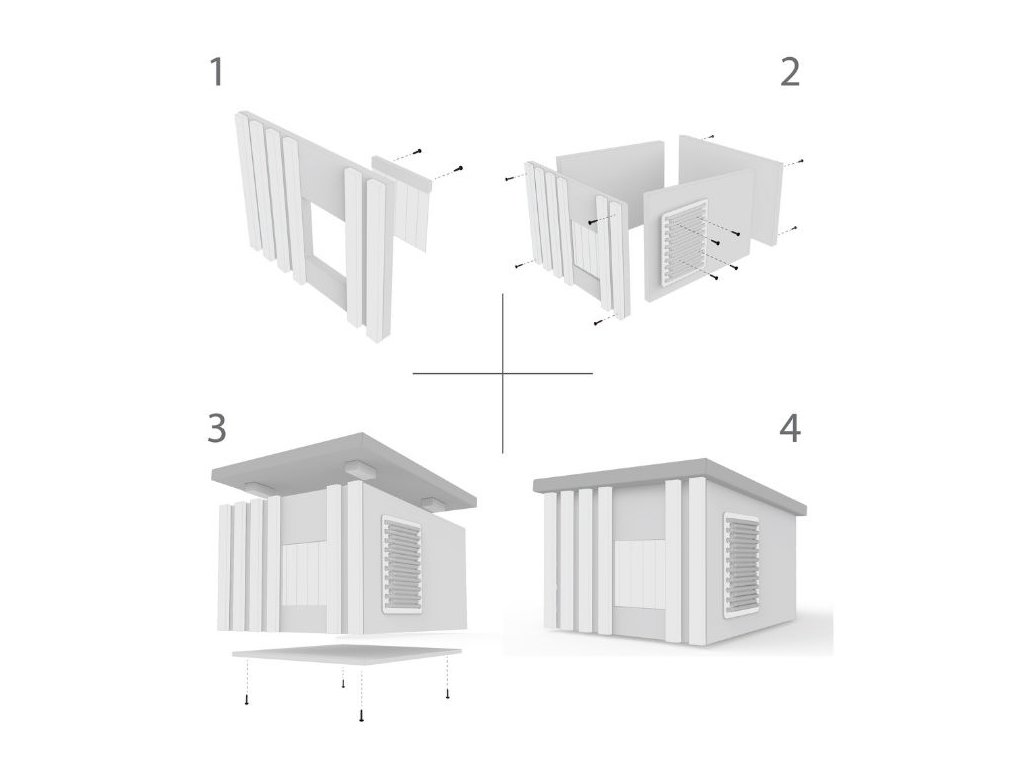 1

2

3

4